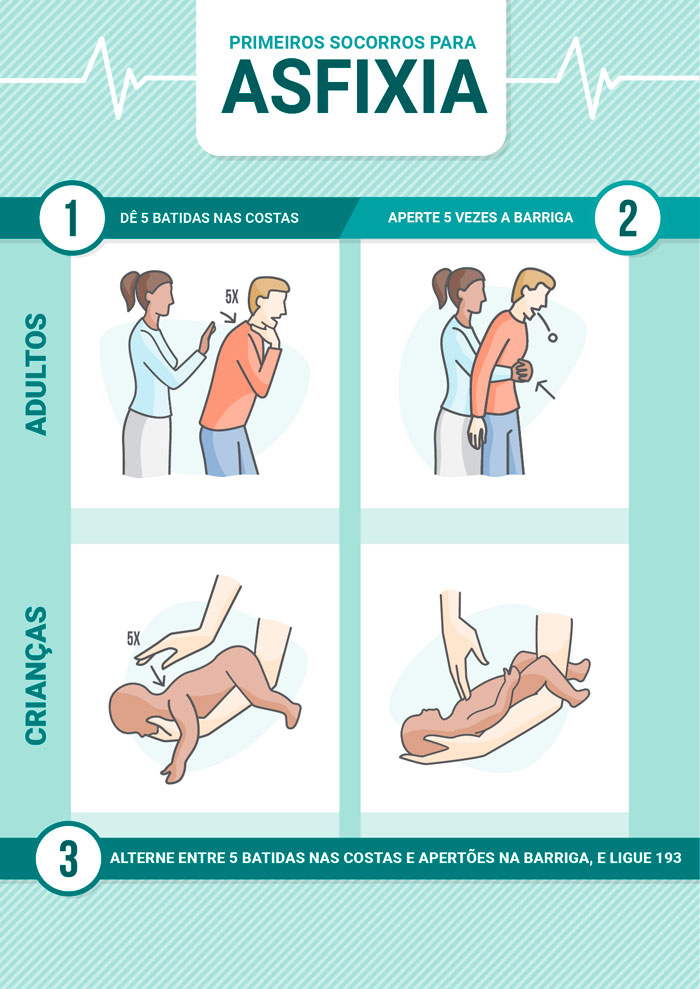 PRIMEIROS SOCORROS PARA
ASFIXIA

1 DÊ 5 BATIDAS NAS COSTAS

APERTE 5 VEZES A BARRIGA 2

ADULTOS

5X

CRIANÇAS

5X

3 ALTERNE ENTRE 5 BATIDAS NAS COSTAS E APERTÕES NA BARRIGA, E LIGUE 193