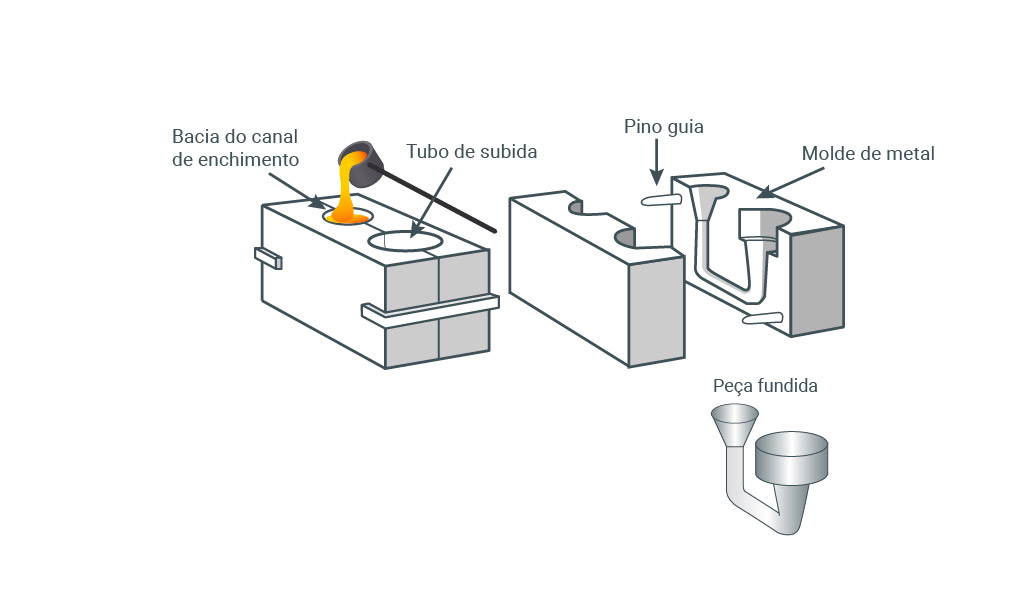 Bacia do canal de enchimento

Tubo de subida

Pino guia

Molde de metal

Peça fundida