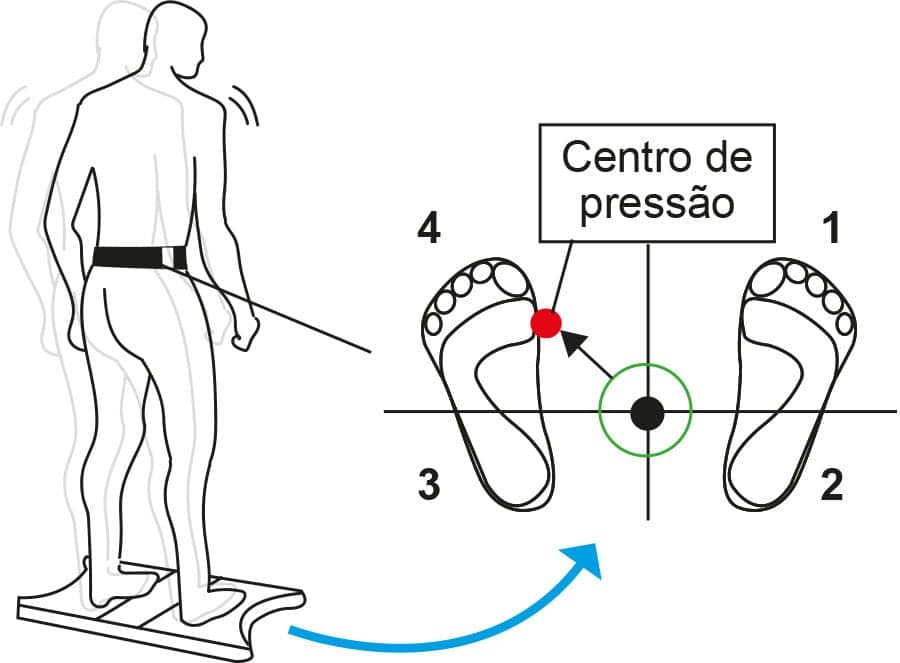 Centro de pressão

4

1

3

2